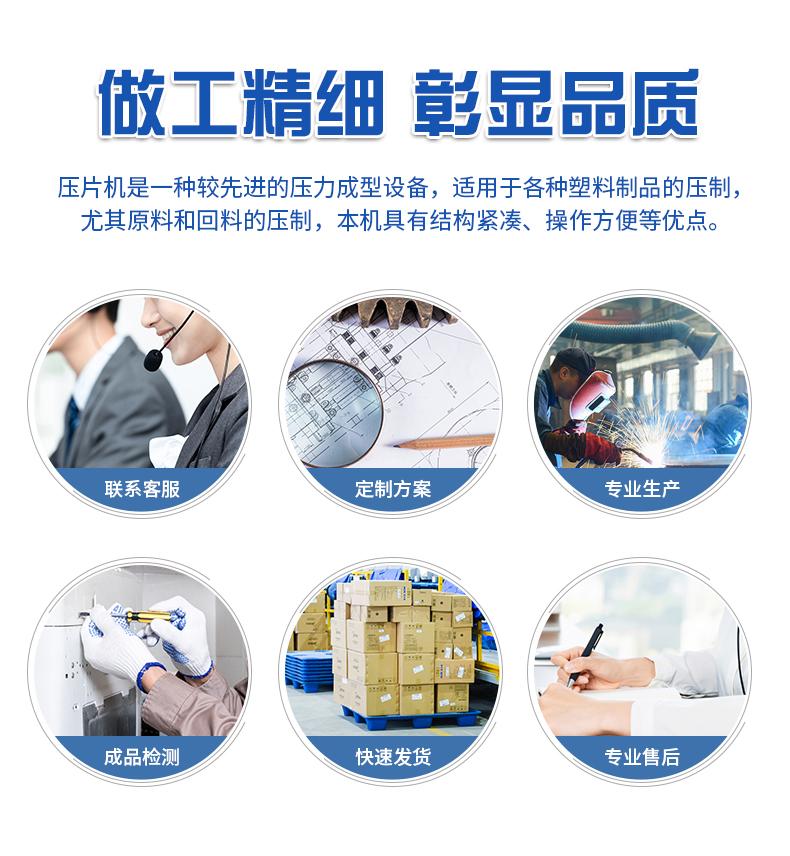 做工精细 彰显品质

压片机是一种较先进的压力成型设备，适用于各种塑料制品的压制，尤其原料和回料的压制，本机具有结构紧凑、操作方便等优点。

联系客服

定制方案

专业生产

成品检测

快速发货

专业售后